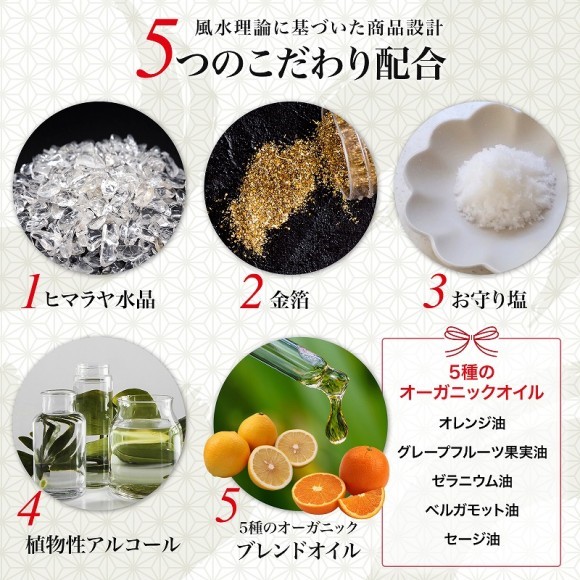 風水理論に基づいた商品設計
5つのこだわり配合

1 ヒマラヤ水晶

2 金箔

3 お守り塩

4 植物性アルコール

5 5種のオーガニック
ブレンドオイル

5種の
オーガニックオイル

オレンジ油

グレープフルーツ果実油

ゼラニウム油

ベルガモット油

セージ油