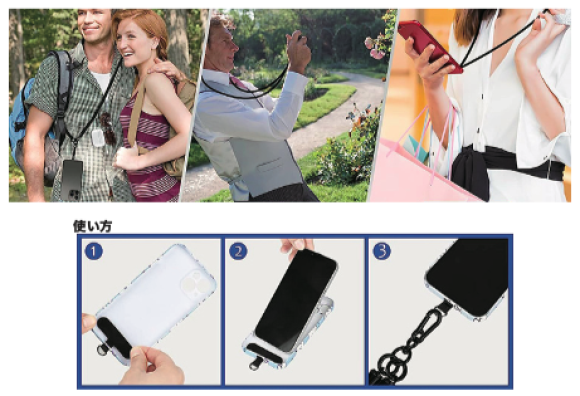 使い方

1

2

3