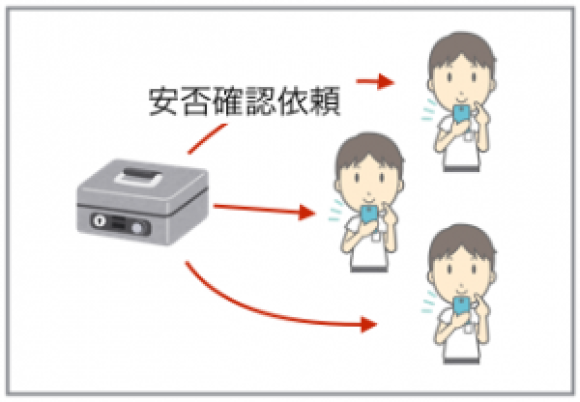 安否確認依頼