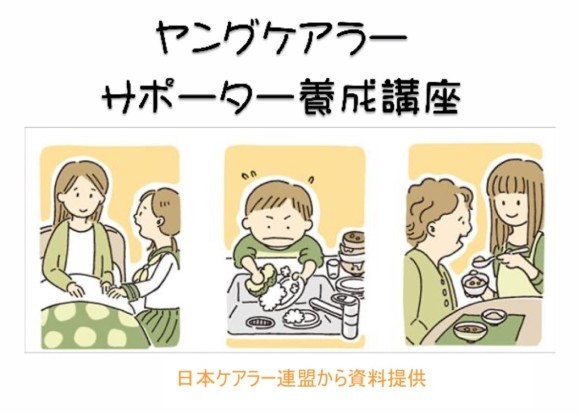 ヤングケアラー
サポーター養成講座

日本ケアラー連盟から資料提供