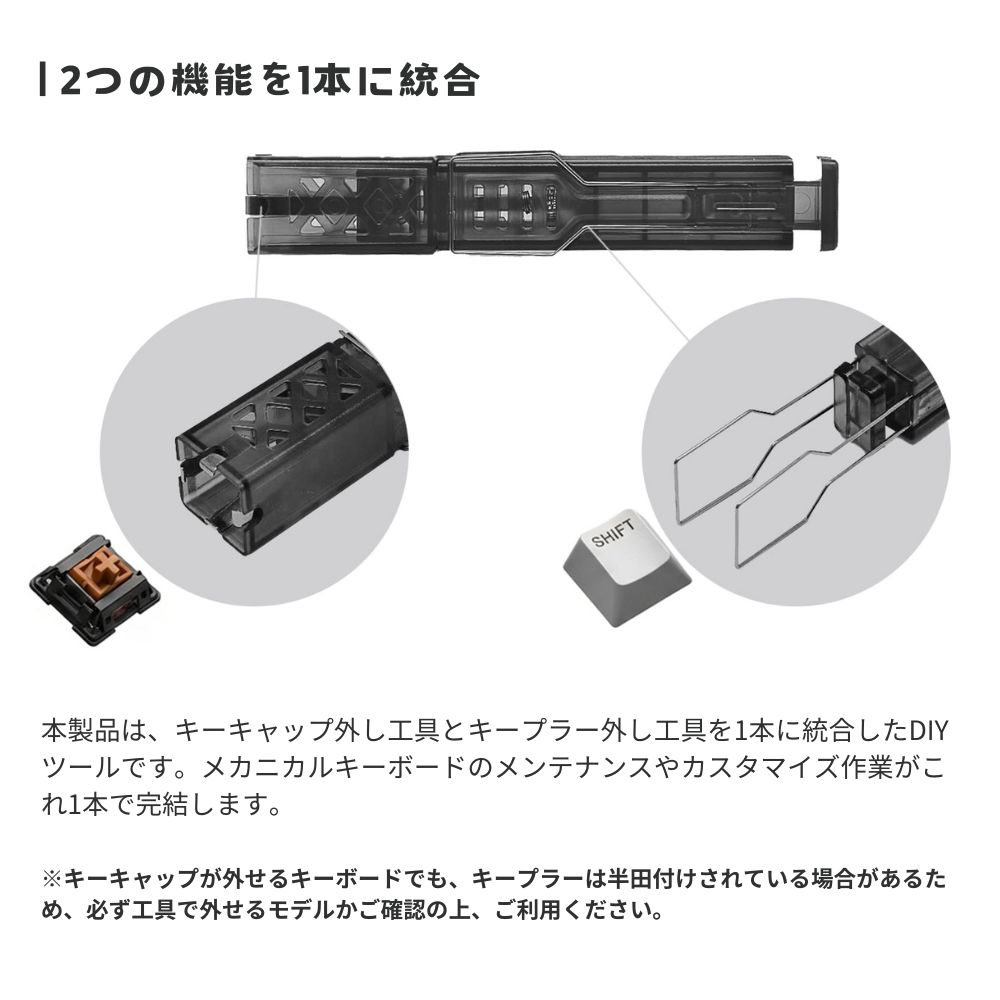 2つの機能を1本に統合

SHIFT

本製品は、キーキャップ外し工具とキープラー外し工具を1本に統合したDIYツールです。メカニカルキーボードのメンテナンスやカスタマイズ作業がこれ1本で完結します。

※キーキャップが外せるキーボードでも、キープラーは半田付けされている場合があるため、必ず工具で外せるモデルかご確認の上、ご利用ください。