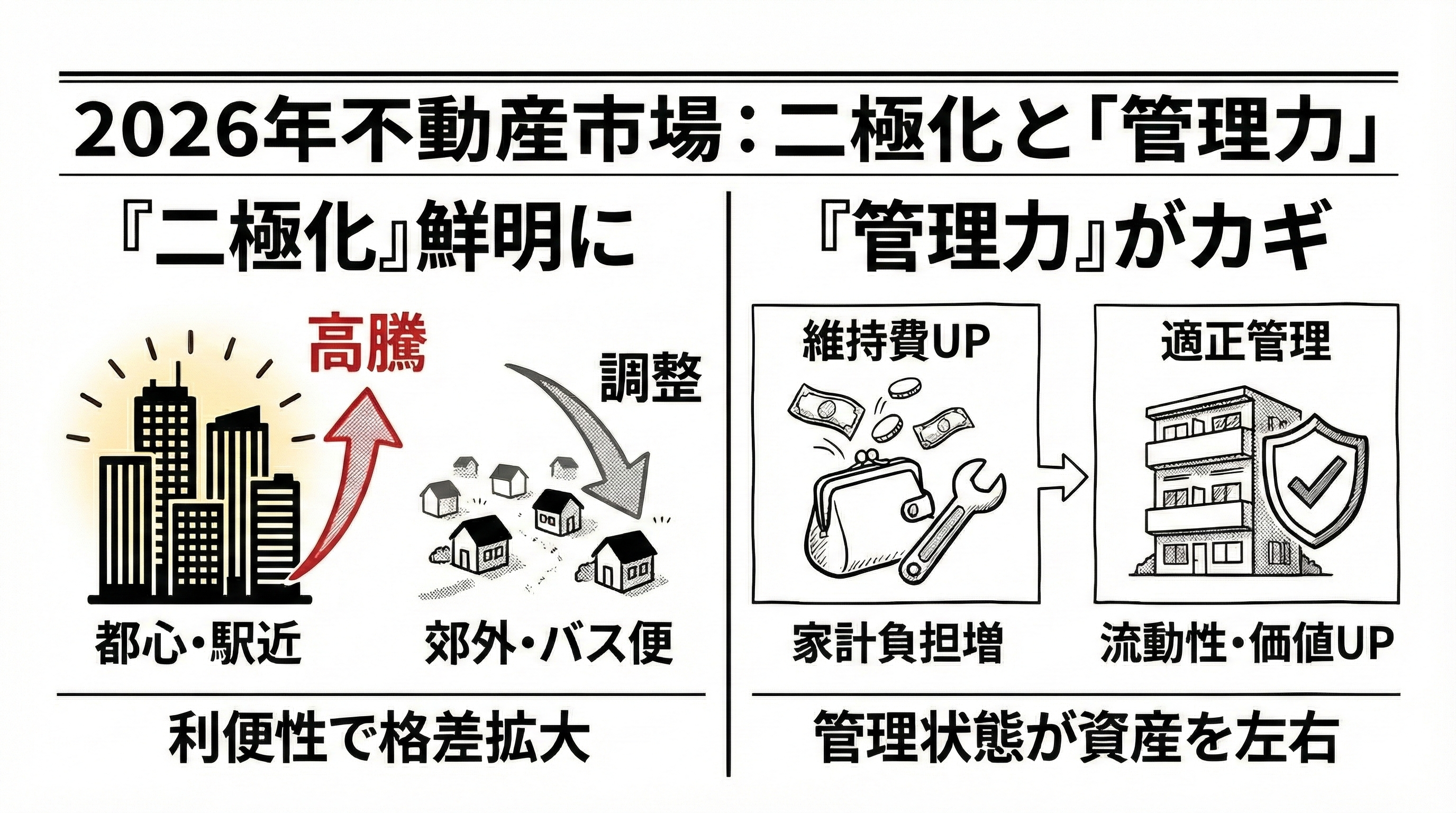 2026年不動産市場：二極化と「管理力」

『二極化』鮮明に

高騰

調整

都心・駅近

郊外・バス便

利便性で格差拡大

『管理力』がカギ

維持費UP

適正管理

家計負担増

流動性・価値UP

管理状態が資産を左右