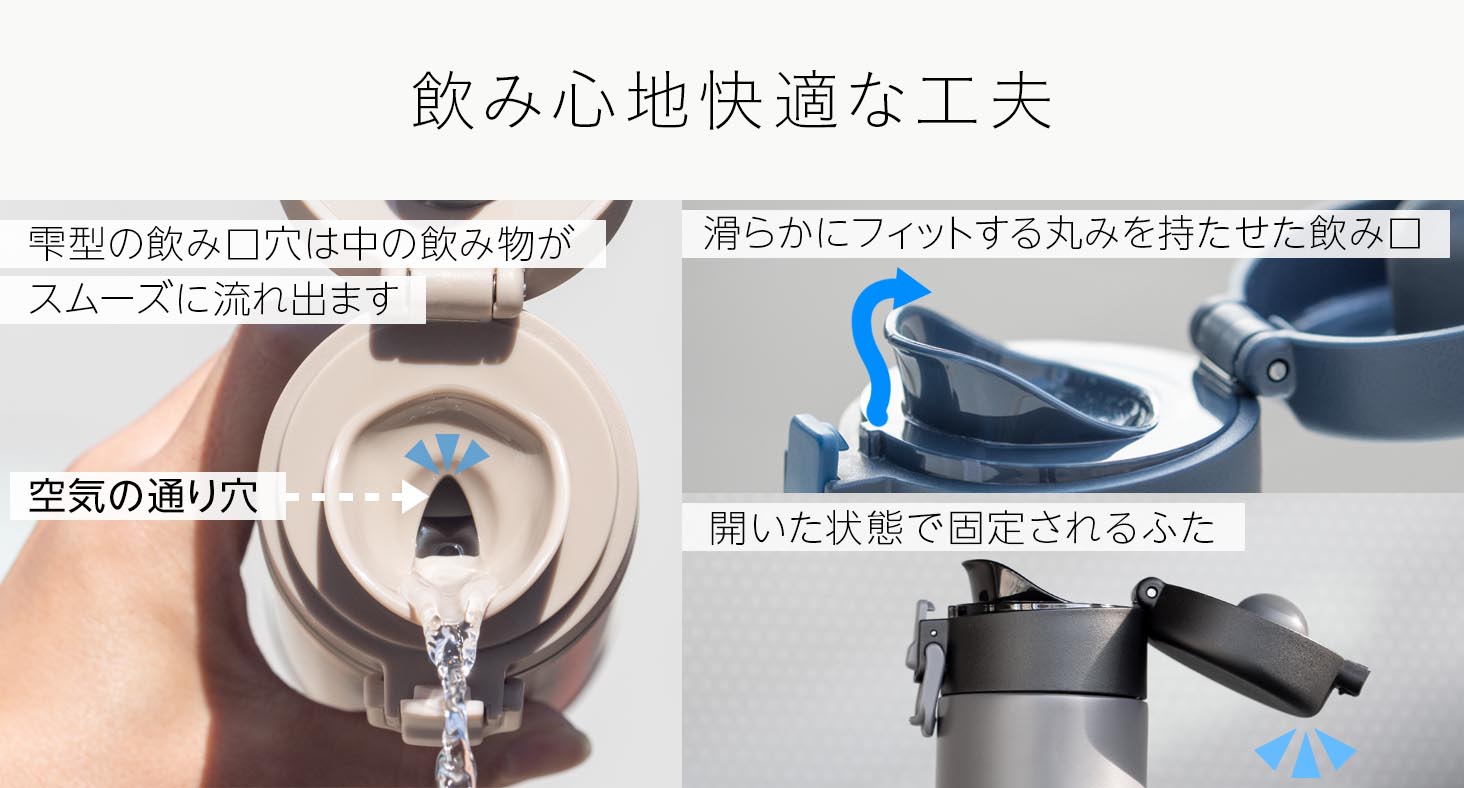 飲み心地快適な工夫

雫型の飲み口穴は中の飲み物がスムーズに流れ出ます

空気の通り穴

滑らかにフィットする丸みを持たせた飲み口

開いた状態で固定されるふた