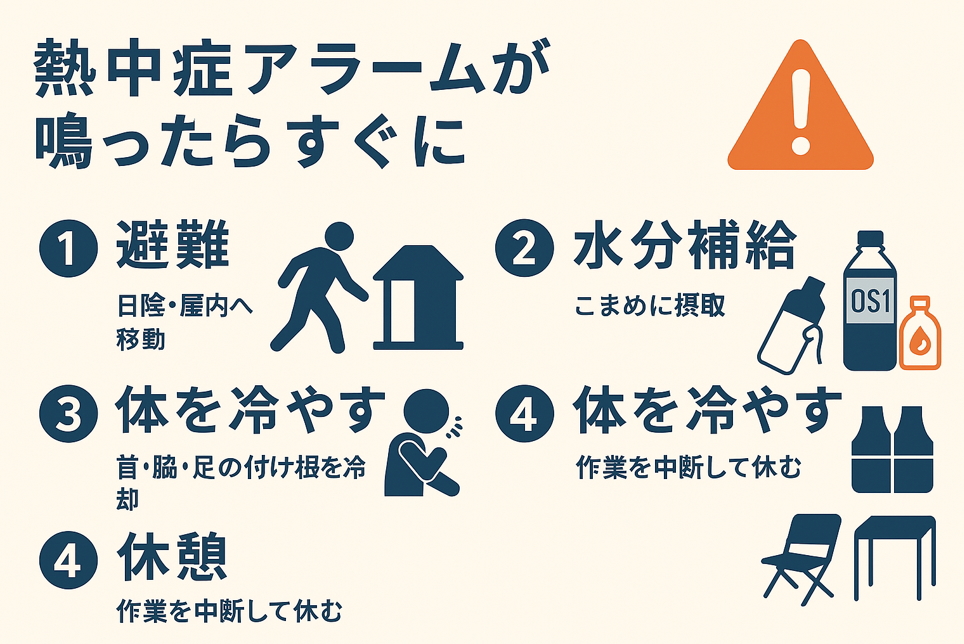 熱中症アラームが鳴ったらすぐに

1 避難

日陰・屋内へ移動

2 水分補給

こまめに摂取

OS1

3 体を冷やす

首・脇・足の付け根を冷却

4 体を冷やす

作業を中断して休む

4 休憩

作業を中断して休む