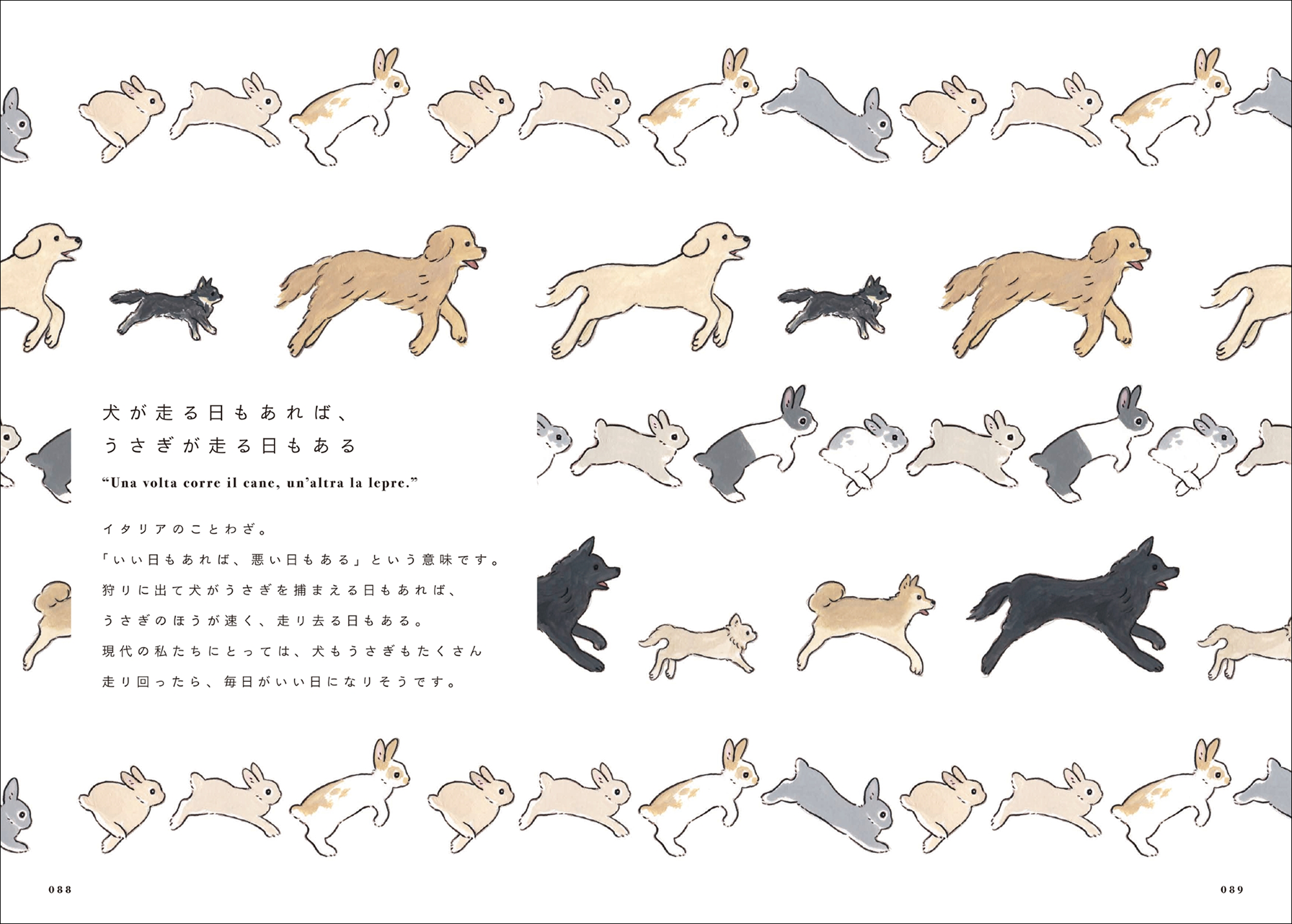 犬が走る日もあれば、
うさぎが走る日もある

“Una volta corre il cane, un’altra la lepre.”

イタリアのことわざ。
「いい日もあれば、悪い日もある」という意味です。
狩りに出て犬がうさぎを捕まえる日もあれば、
うさぎのほうが速く、走り去る日もある。
現代の私たちにとっては、犬もうさぎもたくさん
走り回ったら、毎日がいい日になりそうです。

088

089