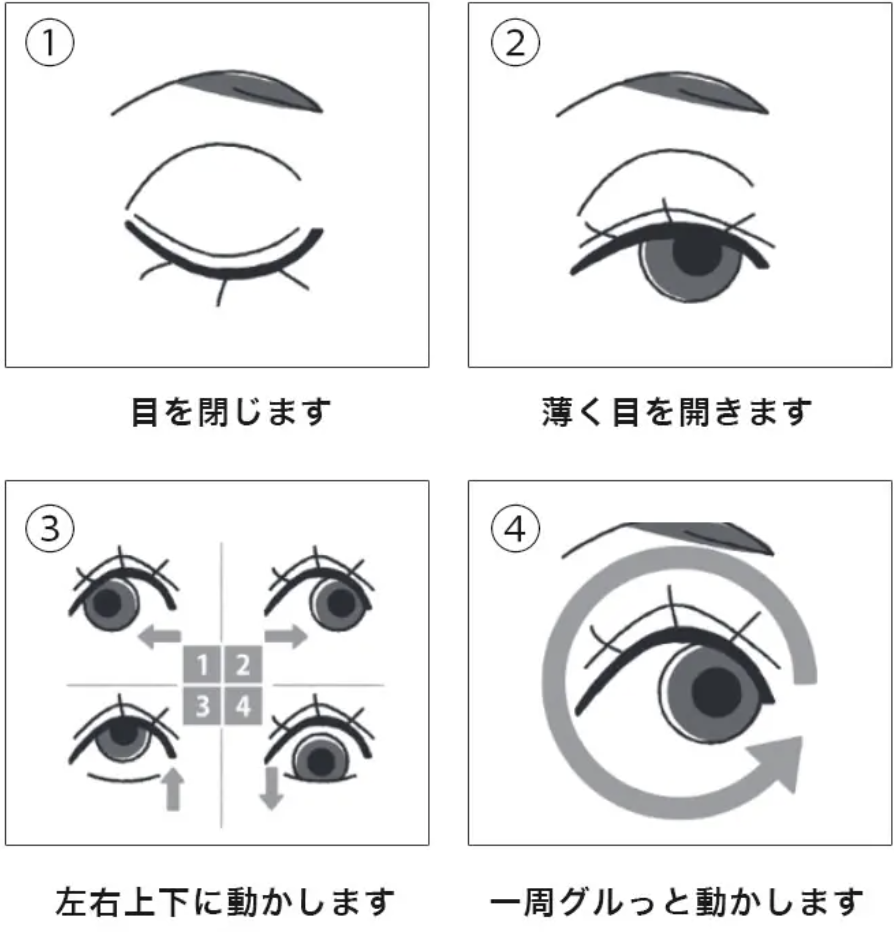 ①

目を閉じます

②

薄く目を開きます

③

1 2
3 4

左右上下に動かします

④

一周グルっと動かします