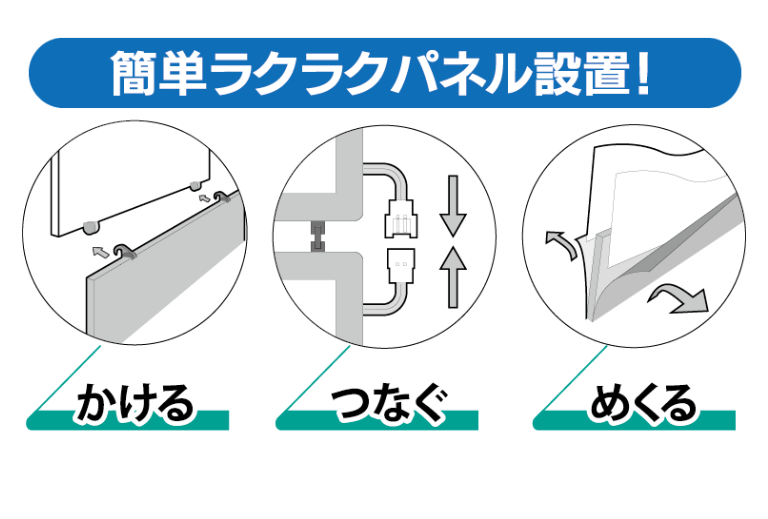 簡単ラクラクパネル設置!

かける

つなぐ

めくる