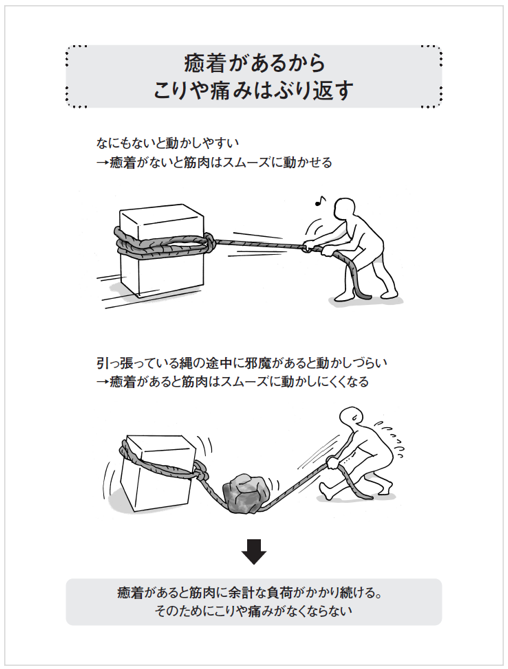 癒着があるから
こりや痛みはぶり返す

なにもないと動かしやすい
→癒着がないと筋肉はスムーズに動かせる

引っ張っている縄の途中に邪魔があると動かしづらい
→癒着があると筋肉はスムーズに動かしにくくなる

癒着があると筋肉に余計な負荷がかかり続ける。
そのためにこりや痛みがなくならない