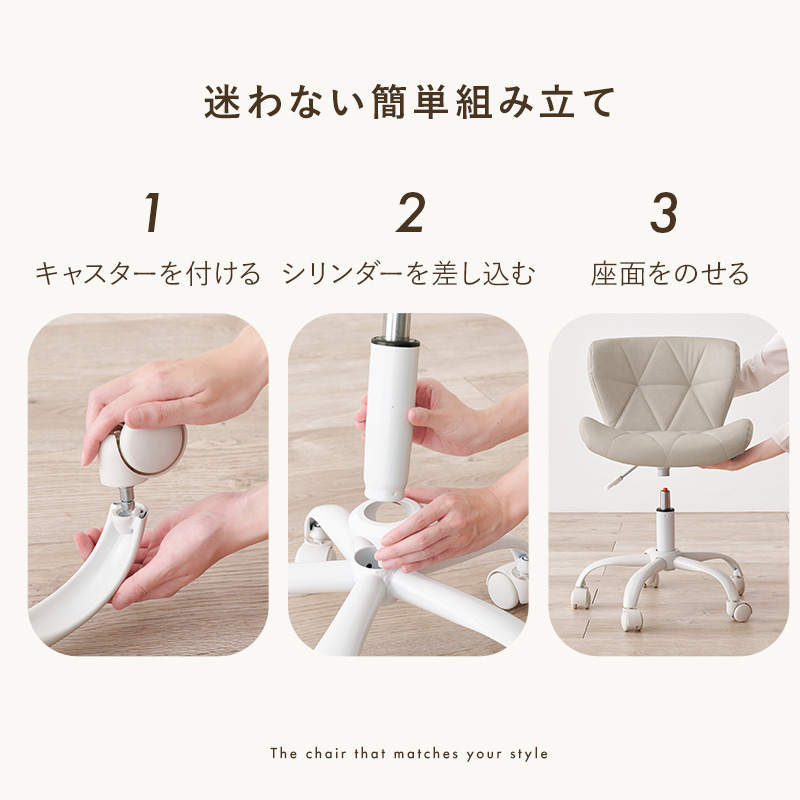 迷わない簡単組み立て

1
キャスターを付ける

2
シリンダーを差し込む

3
座面をのせる

The chair that matches your style