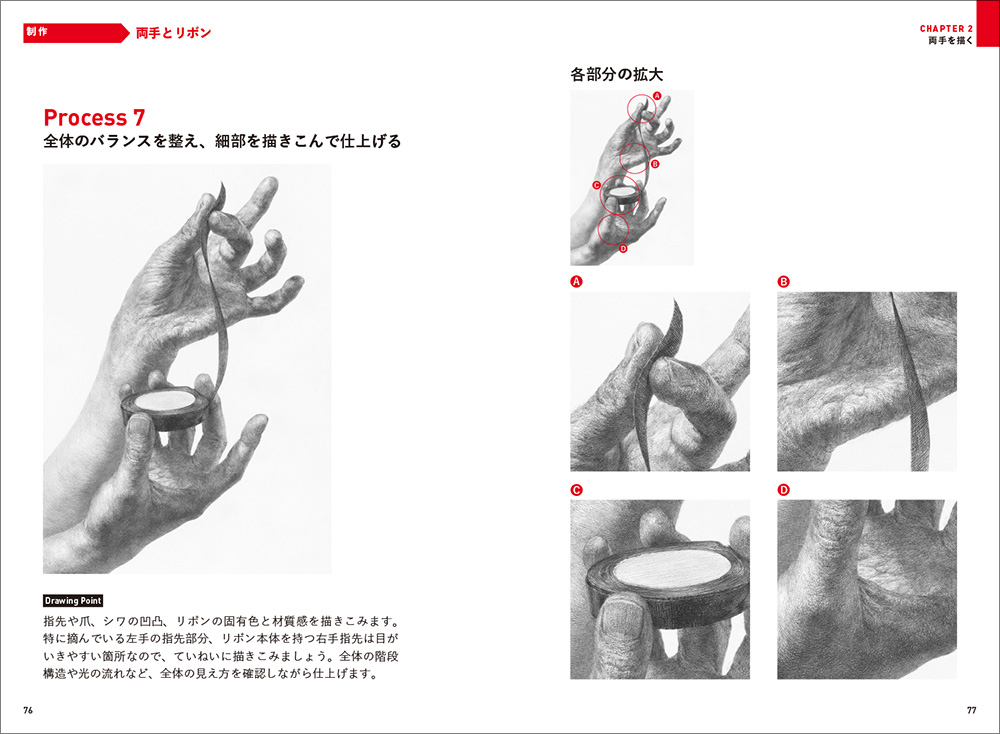 制作　両手とリボン

Process 7
全体のバランスを整え、細部を描きこんで仕上げる

Drawing Point
指先や爪、シワの凹凸、リボンの固有色と材質感を描きこみます。特に摘んでいる左手の指先部分、リボン本体を持つ右手指先は目がいきやすい箇所なので、ていねいに描きこみましょう。全体の階段構造や光の流れなど、全体の見え方を確認しながら仕上げます。

76

CHAPTER 2
両手を描く

各部分の拡大

A
B
C
D

A
B
C
D

77