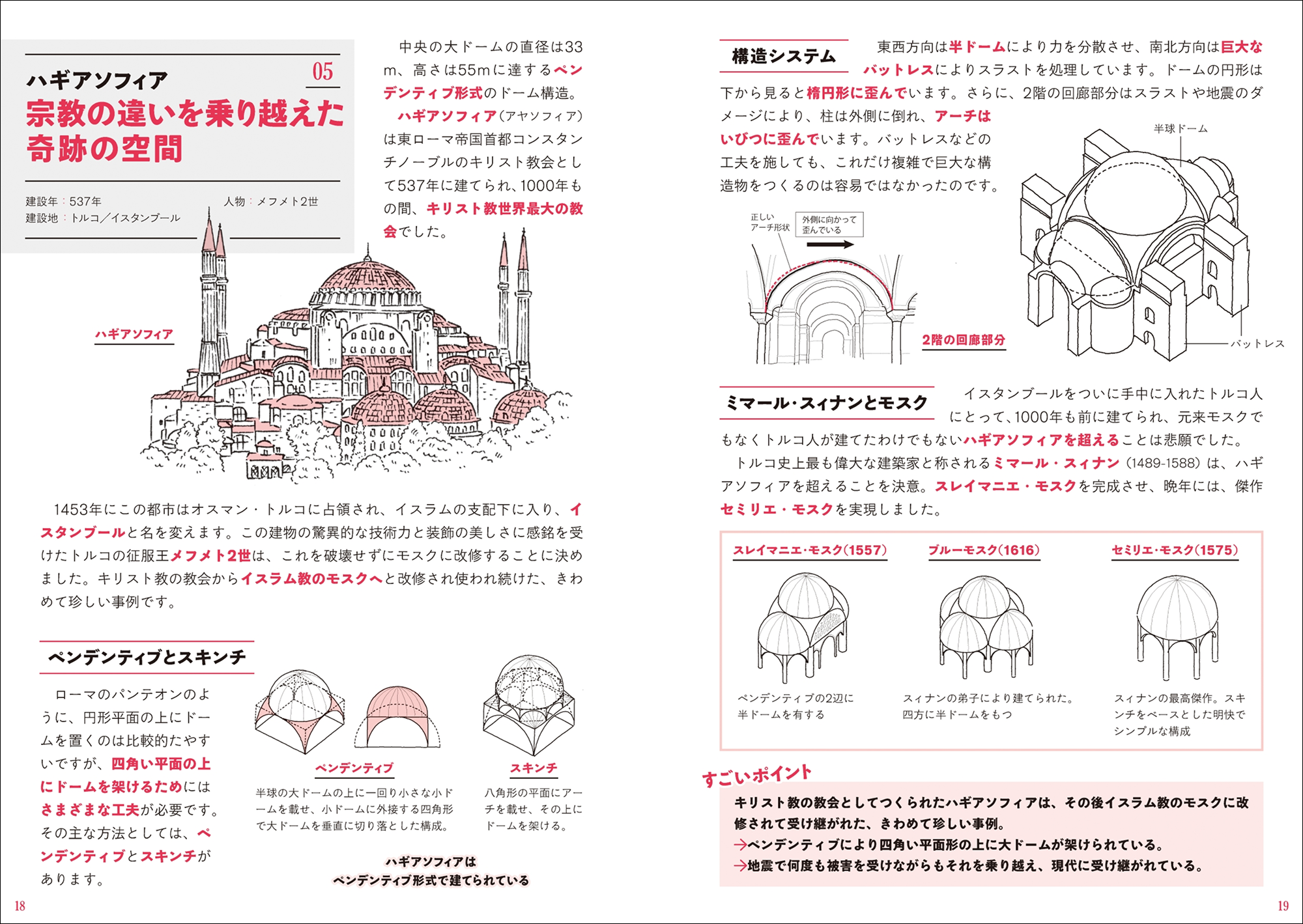 ハギアソフィア 05

宗教の違いを乗り越えた奇跡の空間

建設年：537年
建設地：トルコ／イスタンブール
人物：メフメト2世

中央の大ドームの直径は33m、高さは55mに達するペンデンティブ形式のドーム構造。
ハギアソフィア（アヤソフィア）は東ローマ帝国首都コンスタンチノーブルのキリスト教会として537年に建てられ、1000年もの間、キリスト教世界最大の教会でした。

ハギアソフィア

1453年にこの都市はオスマン・トルコに占領され、イスラムの支配下に入り、イスタンブールと名を変えます。この建物の驚異的な技術力と装飾の美しさに感銘を受けたトルコの征服王メフメト2世は、これを破壊せずにモスクに改修することに決めました。キリスト教の教会からイスラム教のモスクへと改修され使われ続けた、きわめて珍しい事例です。

ペンデンティブとスキンチ

ローマのパンテオンのように、円形平面の上にドームを置くのは比較的たやすいですが、四角い平面の上にドームを架けるためにはさまざまな工夫が必要です。その主な方法としては、ペンデンティブとスキンチがあります。

ペンデンティブ
半球の大ドームの上に一回り小さな小ドームを載せ、小ドームに外接する四角形で大ドームを垂直に切り落とした構成。

スキンチ
八角形の平面にアーチを載せ、その上にドームを架ける。

ハギアソフィアは
ペンデンティブ形式で建てられている

18

構造システム

東西方向は半ドームにより力を分散させ、南北方向は巨大なバットレスによりスラストを処理しています。ドームの円形は下から見ると楕円形に歪んでいます。さらに、2階の回廊部分はスラストや地震のダメージにより、柱は外側に倒れ、アーチはいびつに歪んでいます。バットレスなどの工夫を施しても、これだけ複雑で巨大な構造物をつくるのは容易ではなかったのです。

正しいアーチ形状
外側に向かって歪んでいる
2階の回廊部分
半球ドーム
バットレス

ミマール・スィナンとモスク

イスタンブールをついに手中に入れたトルコ人にとって、1000年も前に建てられ、元来モスクでもなくトルコ人が建てたわけでもないハギアソフィアを超えることは悲願でした。
トルコ史上最も偉大な建築家と称されるミマール・スィナン（1489-1588）は、ハギアソフィアを超えることを決意。スレイマニエ・モスクを完成させ、晩年には、傑作セミリエ・モスクを実現しました。

スレイマニエ・モスク(1557)
ペンデンティブの2辺に半ドームを有する

ブルーモスク(1616)
スィナンの弟子により建てられた。四方に半ドームをもつ

セミリエ・モスク(1575)
スィナンの最高傑作。スキンチをベースとした明快でシンプルな構成

すごいポイント
キリスト教の教会としてつくられたハギアソフィアは、その後イスラム教のモスクに改修されて受け継がれた、きわめて珍しい事例。
→ペンデンティブにより四角い平面形の上に大ドームが架けられている。
→地震で何度も被害を受けながらもそれを乗り越え、現代に受け継がれている。

19