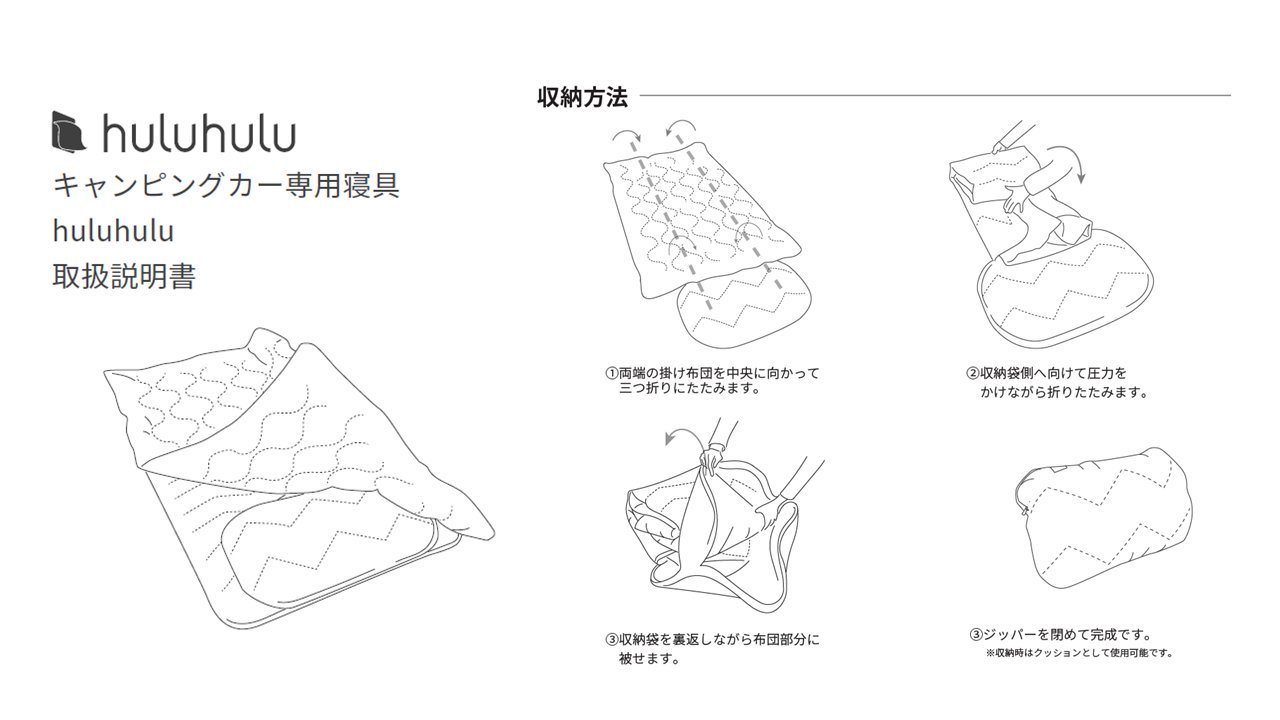 huluhulu
キャンピングカー専用寝具
huluhulu
取扱説明書

収納方法

①両端の掛け布団を中央に向かって三つ折りにたたみます。

②収納袋側へ向けて圧力をかけながら折りたたみます。

③収納袋を裏返しながら布団部分に被せます。

③ジッパーを閉めて完成です。
※収納時はクッションとして使用可能です。