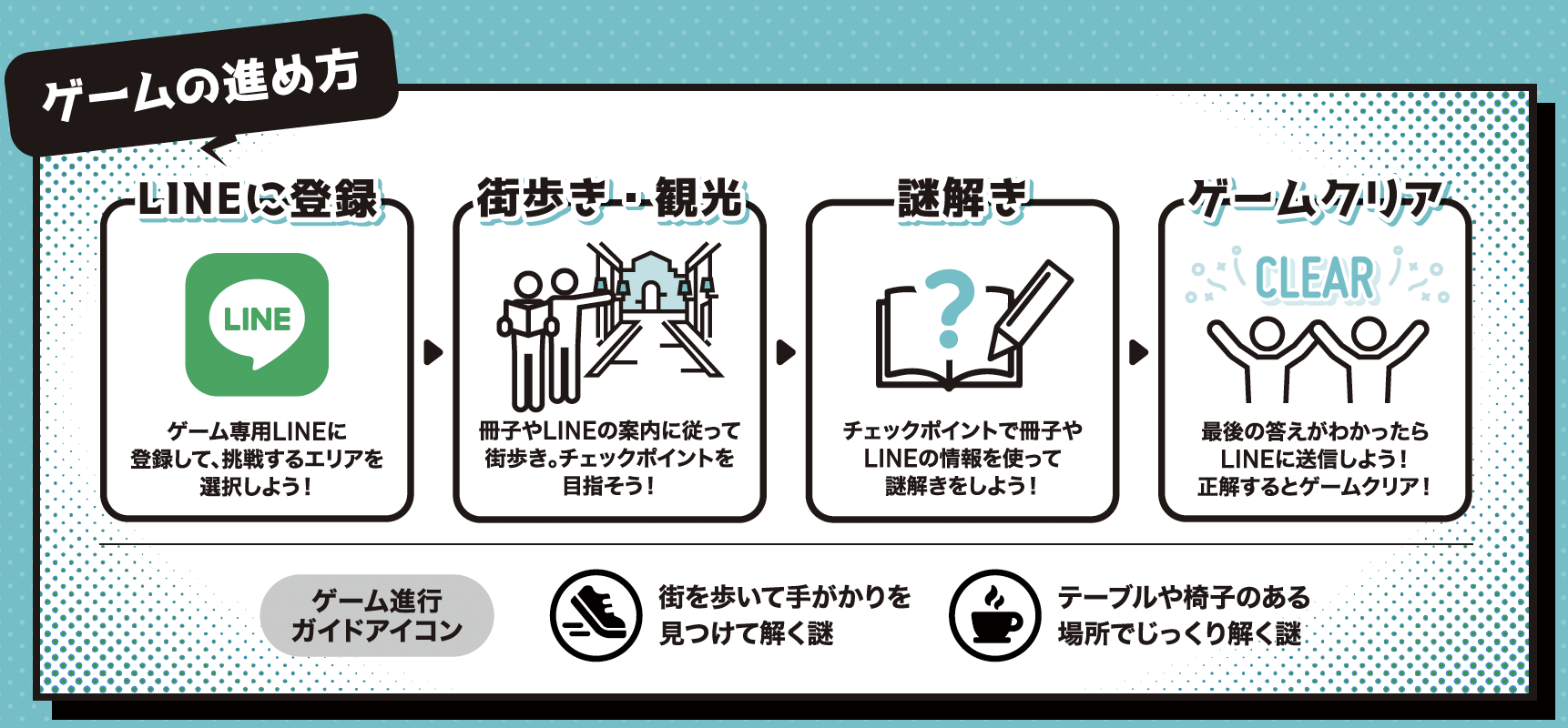 ゲームの進め方

LINEに登録

LINE

ゲーム専用LINEに登録して、挑戦するエリアを選択しよう！

街歩き・観光

冊子やLINEの案内に従って街歩き。チェックポイントを目指そう！

謎解き

?

チェックポイントで冊子やLINEの情報を使って謎解きをしよう！

ゲームクリア

CLEAR

最後の答えがわかったらLINEに送信しよう！正解するとゲームクリア！

ゲーム進行ガイドアイコン

街を歩いて手がかりを見つけて解く謎

テーブルや椅子のある場所でじっくり解く謎