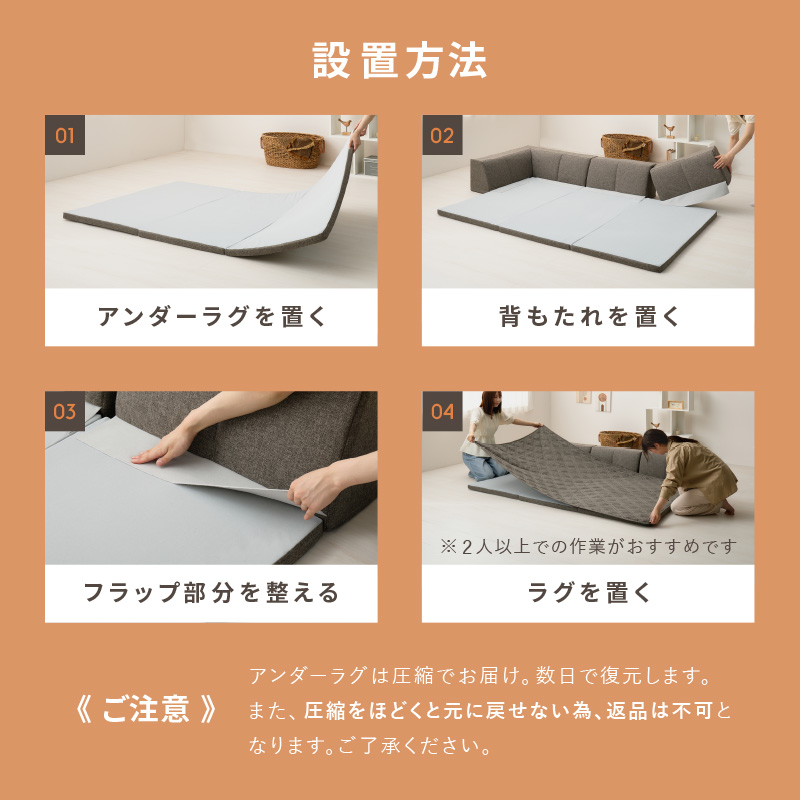 設置方法

01

アンダーラグを置く

02

背もたれを置く

03

フラップ部分を整える

04

※2人以上での作業がおすすめです

ラグを置く

《ご注意》

アンダーラグは圧縮でお届け。数日で復元します。また、圧縮をほどくと元に戻せない為、返品は不可となります。ご了承ください。