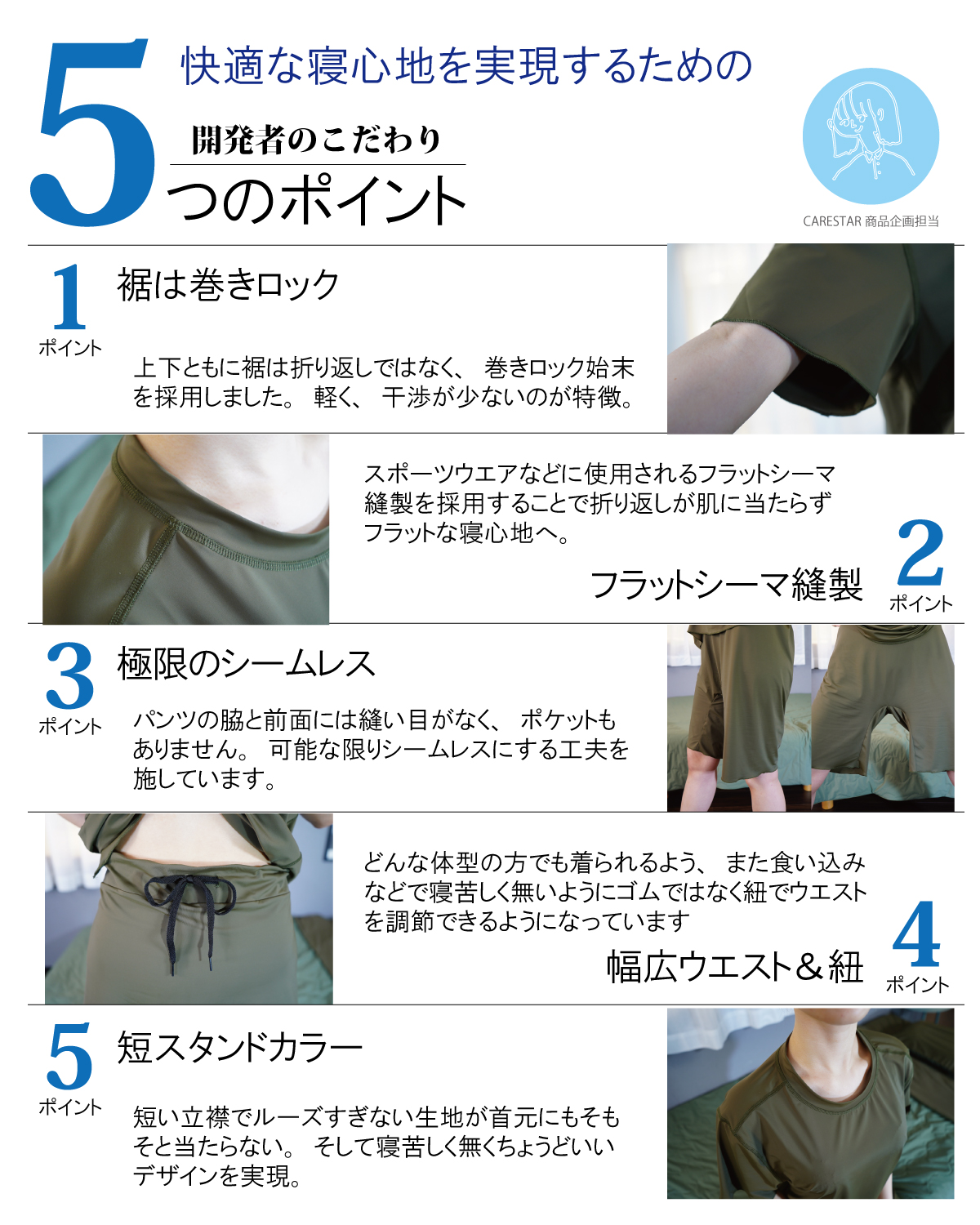 5

快適な寝心地を実現するための

開発者のこだわり

つのポイント

CARESTAR 商品企画担当

1
ポイント

裾は巻きロック

上下ともに裾は折り返しではなく、 巻きロック始末を採用しました。 軽く、 干渉が少ないのが特徴。

スポーツウエアなどに使用されるフラットシーマ縫製を採用することで折り返しが肌に当たらずフラットな寝心地へ。

フラットシーマ縫製

2
ポイント

3
ポイント

極限のシームレス

パンツの脇と前面には縫い目がなく、 ポケットもありません。 可能な限りシームレスにする工夫を施しています。

どんな体型の方でも着られるよう、 また食い込みなどで寝苦しく無いようにゴムではなく紐でウエストを調節できるようになっています

幅広ウエスト＆紐

4
ポイント

5
ポイント

短スタンドカラー

短い立襟でルーズすぎない生地が首元にもそもそと当たらない。 そして寝苦しく無くちょうどいいデザインを実現。