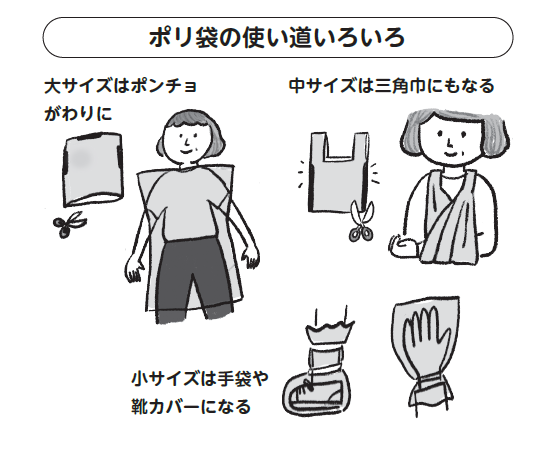 ポリ袋の使い道いろいろ

大サイズはポンチョがわりに

中サイズは三角巾にもなる

小サイズは手袋や靴カバーになる