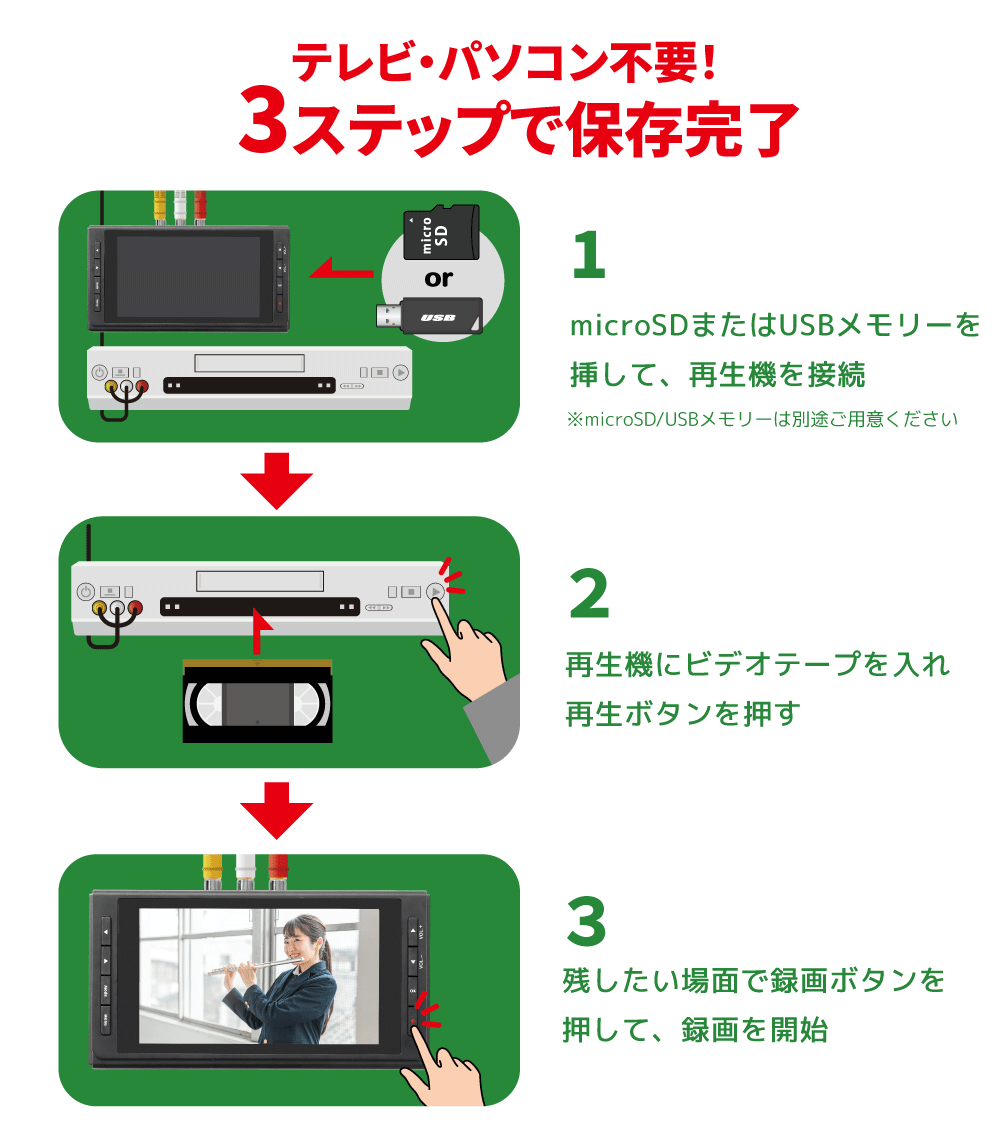 テレビ・パソコン不要!
3ステップで保存完了

micro SD

or

USB

1

microSDまたはUSBメモリーを挿して、再生機を接続

※microSD/USBメモリーは別途ご用意ください

2

再生機にビデオテープを入れ再生ボタンを押す

3

残したい場面で録画ボタンを押して、録画を開始